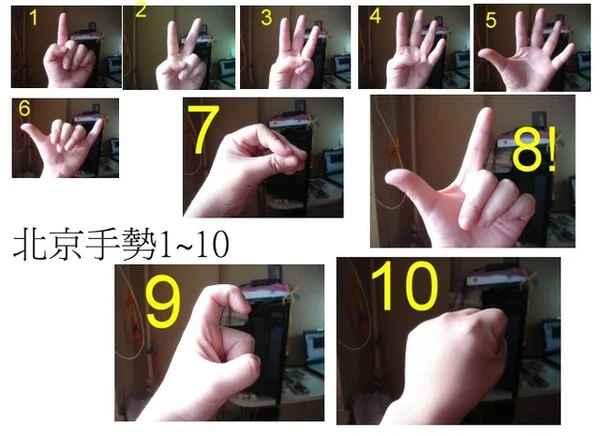 1

2

3

4

5

6

7

8!

北京手勢1~10

9

10